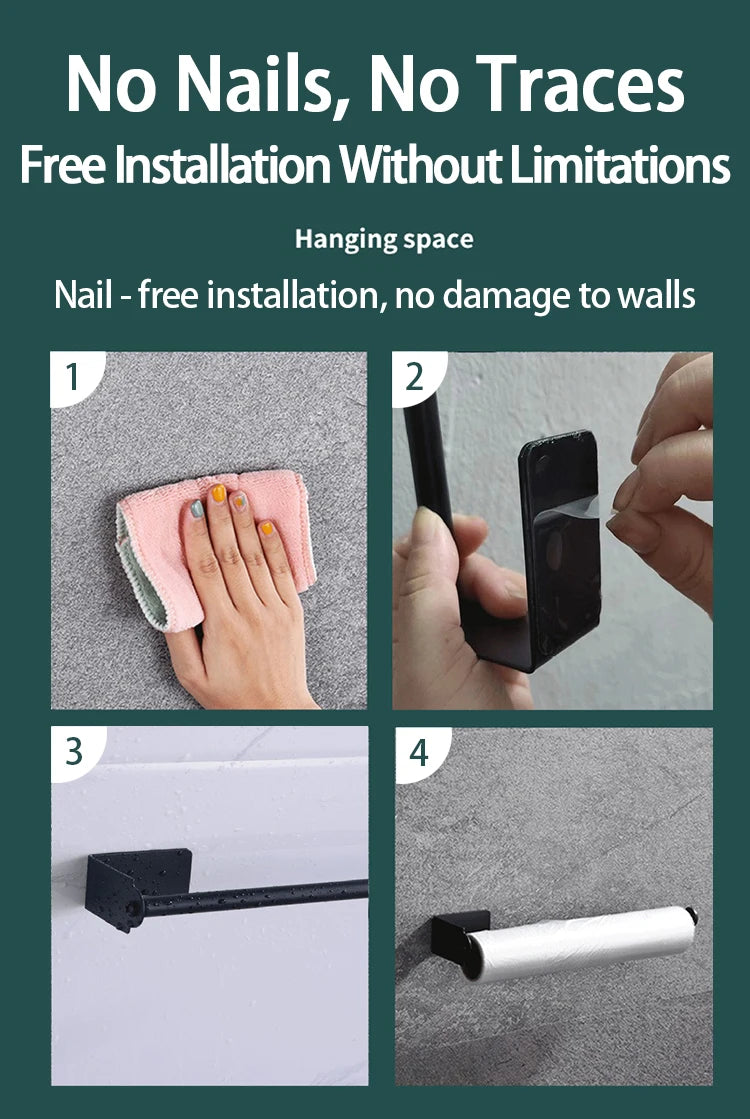 No Nails, No Traces
Free Installation Without Limitations

Hanging space

Nail - free installation, no damage to walls

1

2

3

4